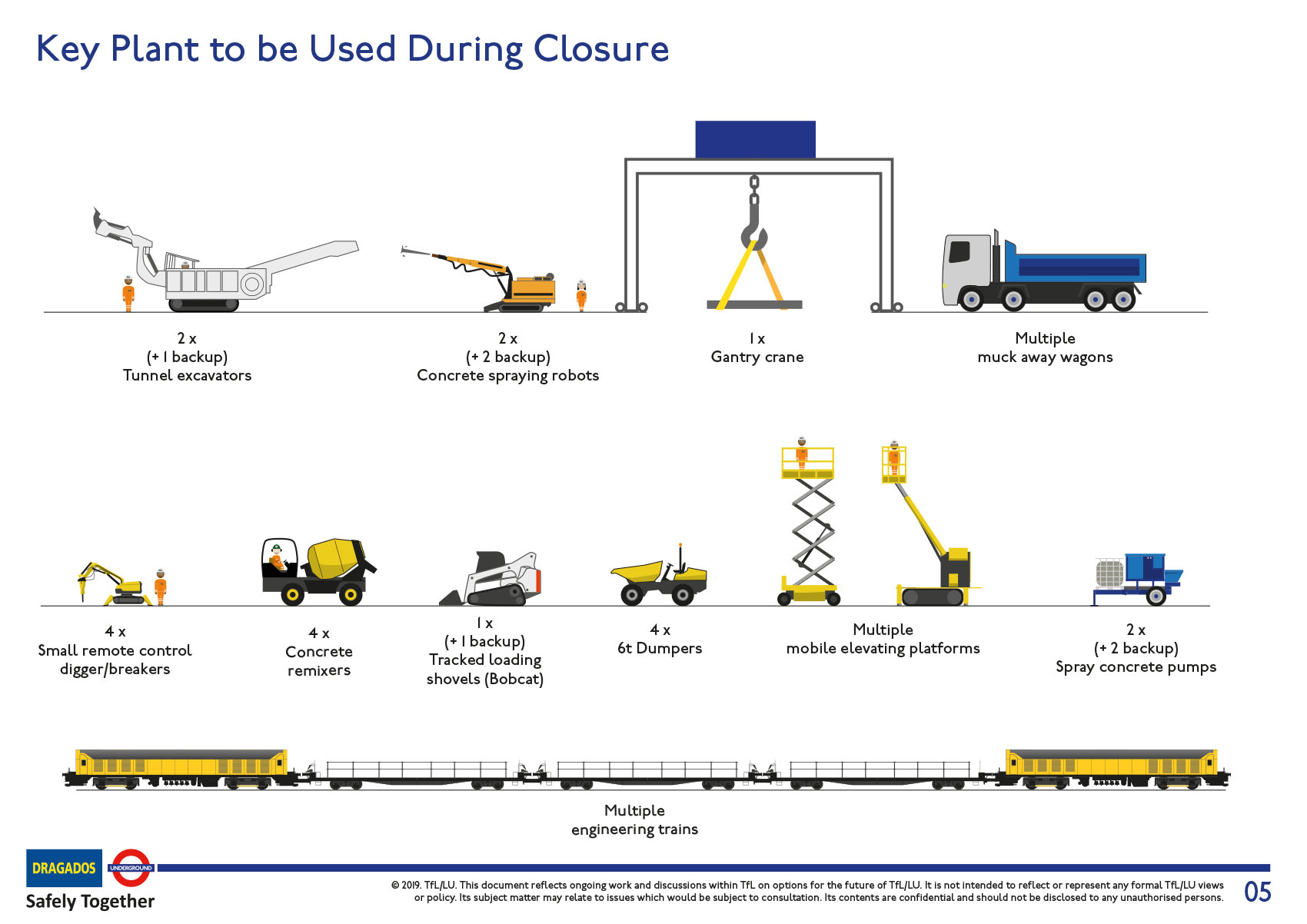 Key Plant to be Used During Closure

2 x
(+ 1 backup)
Tunnel excavators

2 x
(+ 2 backup)
Concrete spraying robots

1 x
Gantry crane

Multiple
muck away wagons

4 x
Small remote control digger/breakers

4 x
Concrete remixers

1 x
(+ 1 backup)
Tracked loading shovels (Bobcat)

4 x
6t Dumpers

Multiple
mobile elevating platforms

2 x
(+ 2 backup)
Spray concrete pumps

Multiple
engineering trains

DRAGADOS
UNDERGROUND
Safely Together

© 2019. TfL/LU. This document reflects ongoing work and discussions within TfL on options for the future of TfL/LU. It is not intended to reflect or represent any formal TfL/LU views or policy. Its subject matter may relate to issues which would be subject to consultation. Its contents are confidential and should not be disclosed to any unauthorised persons.

05